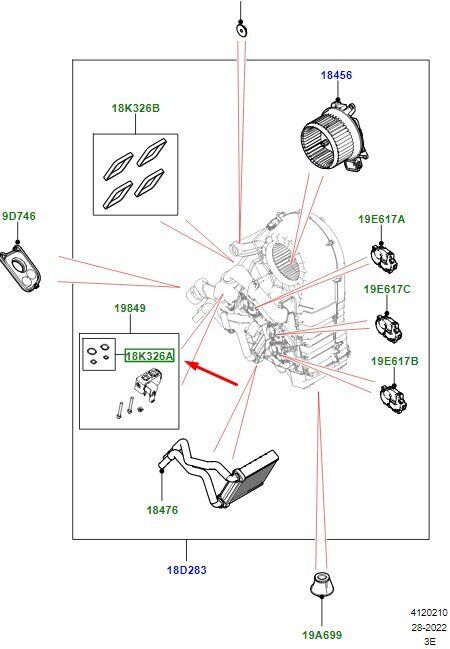 18456

18K326B

9D746

19E617A

19E617C

19849

18K326A

19E617B

18476

18D283

19A699

4120210
28-2022
3E