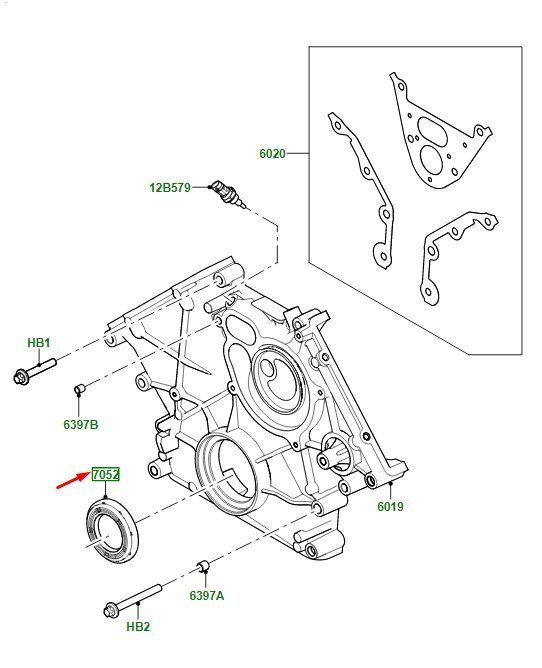 6020
12B579
HB1
6397B
7052
6019
6397A
HB2