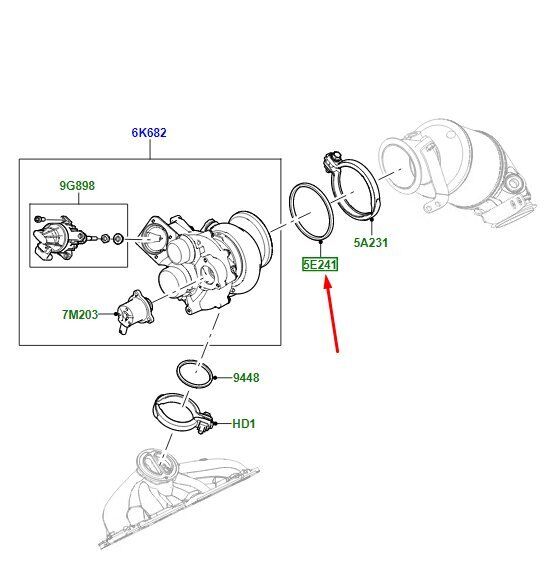 6K682

9G898

5A231

5E241

7M203

9448

HD1