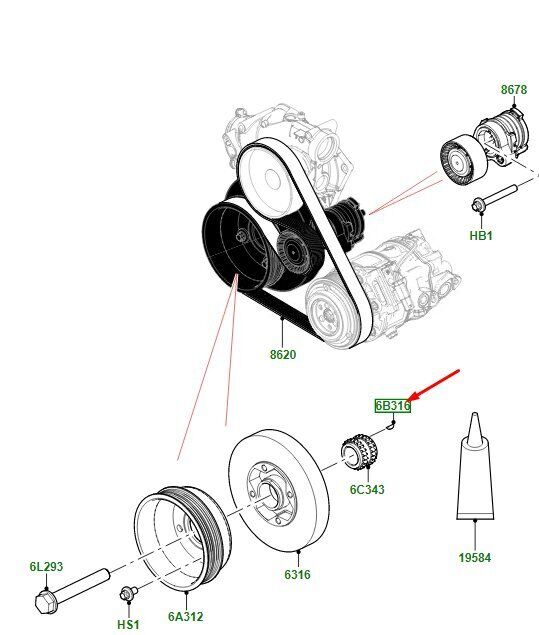 8678

HB1

8620

6B316

6C343

19584

6L293

6316

HS1

6A312