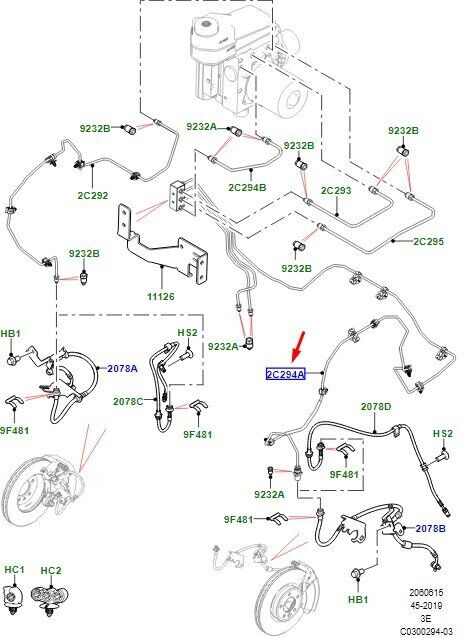 9232B
9232A
9232B
9232B
2C292
2C294B
2C293
2C295
9232B
9232B
11126
HB1
HS2
9232A
2078A
2C294A
2078C
9F481
9F481
2078D
HS2
9F481
9232A
9F481
2078B
HC1
HC2
HB1
2060615
45-2019
3E
C0300294-03