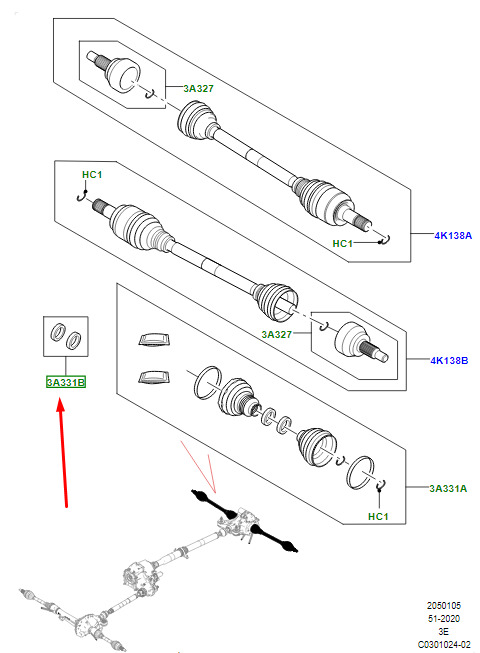 3A327
HC1
HC1
4K138A
3A327
4K138B
3A331B
3A331A
HC1
2050105
51-2020
3E
C0301024-02