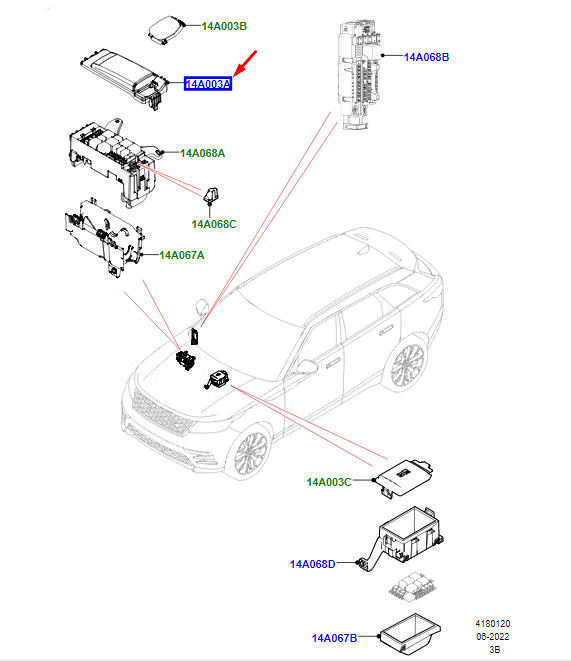 14A003B

14A003A

14A068B

14A068A

14A068C

14A067A

14A003C

14A068D

14A067B

4180120
08-2022
3B