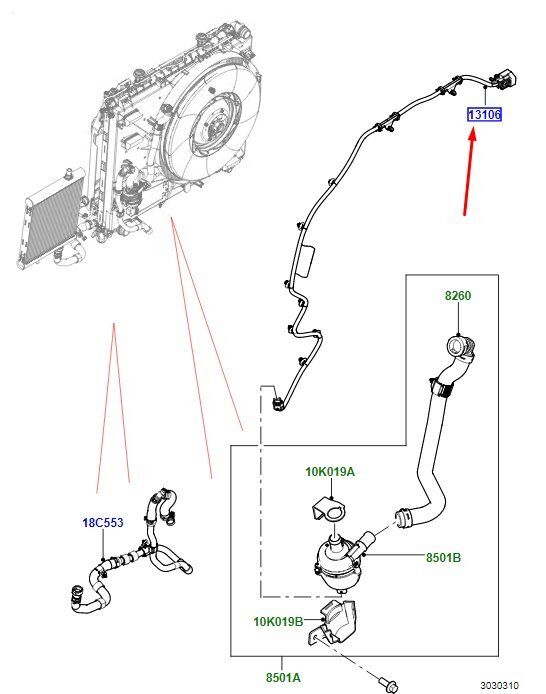 13106

8260

10K019A

18C553

8501B

10K019B

8501A

3030310