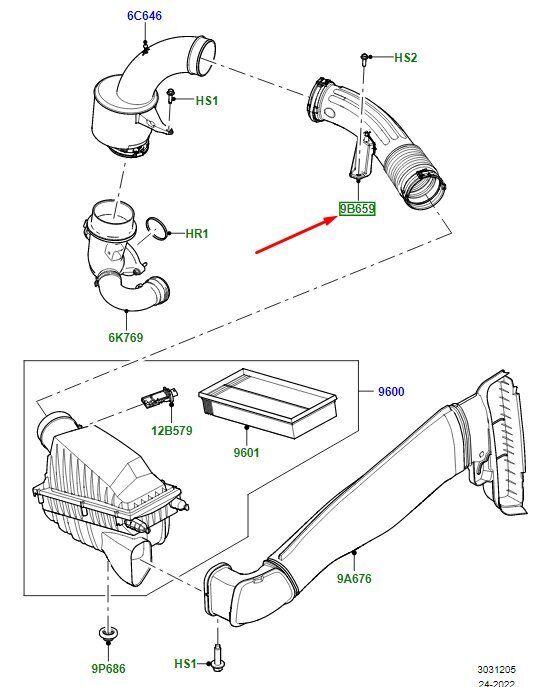 6C646
HS2
HS1
9B659
HR1
6K769
9600
12B579
9601
9A676
9P686
HS1
3031205
24-2022