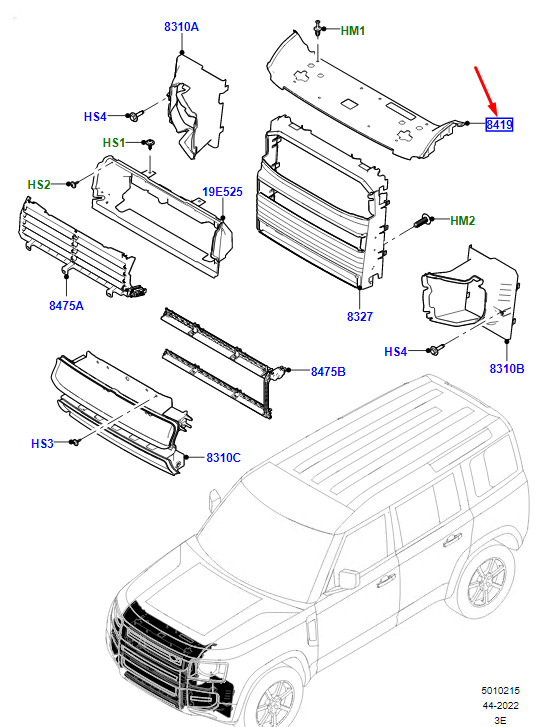 8310A
HM1
8419
HS4
HS1
HS2
19E525
HM2
8475A
8327
HS4
8310B
8475B
HS3
8310C
5010215
44-2022
3E