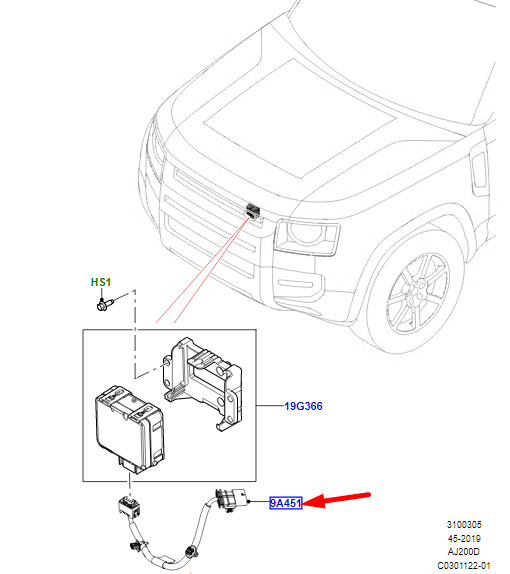 HS1

19G366

9A451

3100305
45-2019
AJ200D
C0301122-01