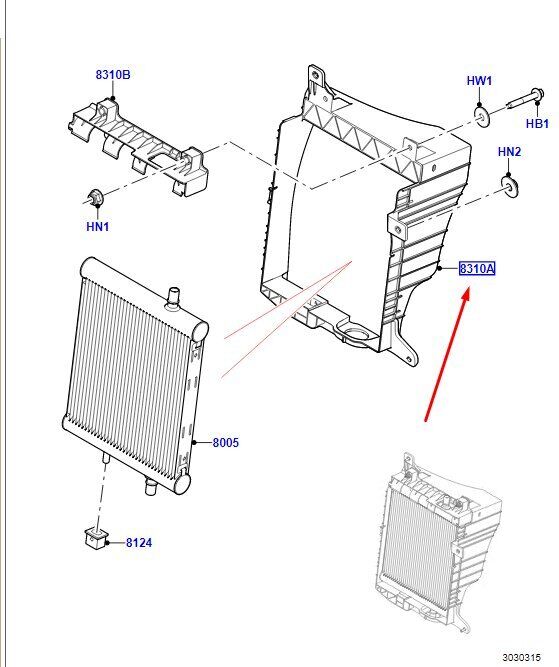 8310B
HW1
HB1
HN2
HN1
8310A
8005
8124
3030315