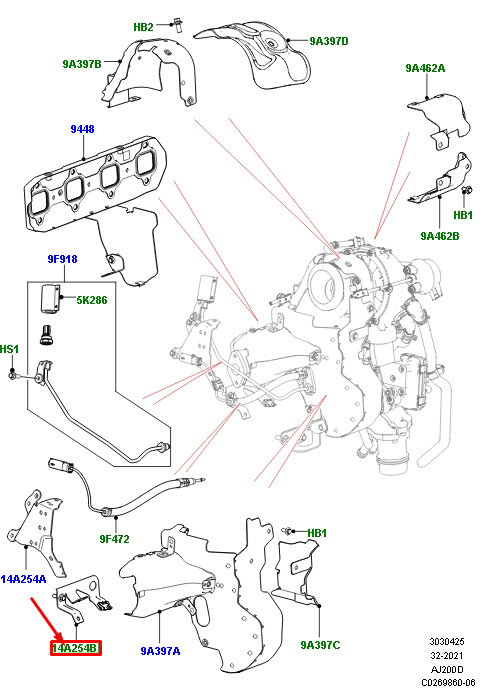 HB2
9A397D
9A397B
9A462A
9448
HB1
9A462B
9F918
5K286
HS1
9F472
HB1
14A254A
14A254B
9A397A
9A397C
3030425
32-2021
AJ200D
C0269860-06