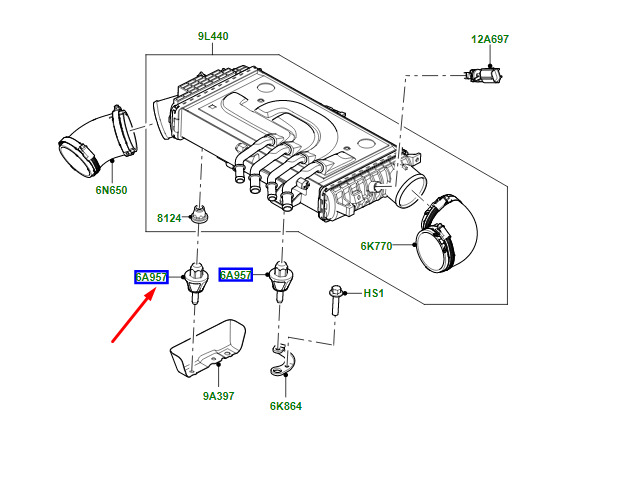 9L440

12A697

6N650

8124

6K770

6A957

6A957

HS1

9A397

6K864