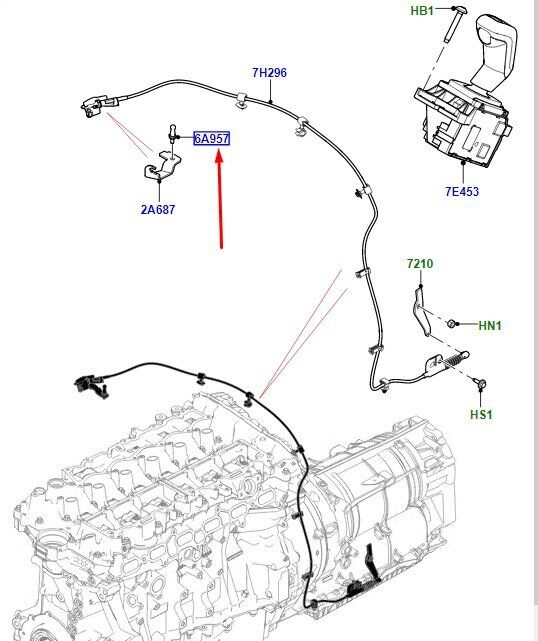 HB1

7H296

6A957

2A687

7E453

7210

HN1

HS1