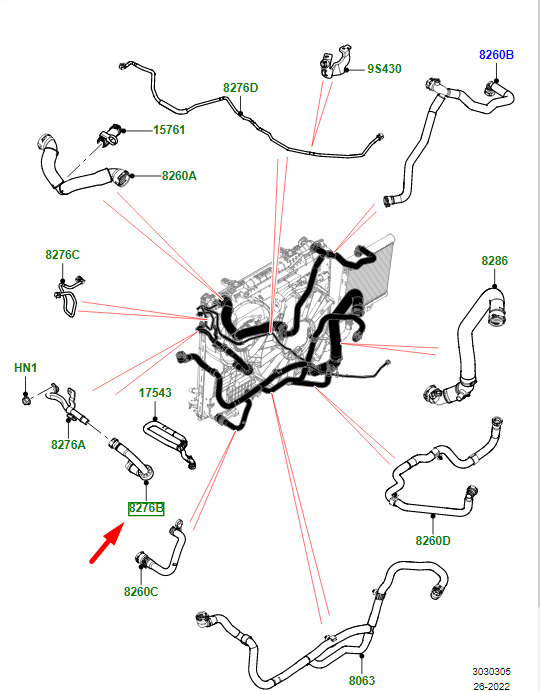 8260B
9S430
8276D
15761
8260A
8276C
8286
HN1
17543
8276A
8276B
8260D
8260C
8063
3030305
26-2022