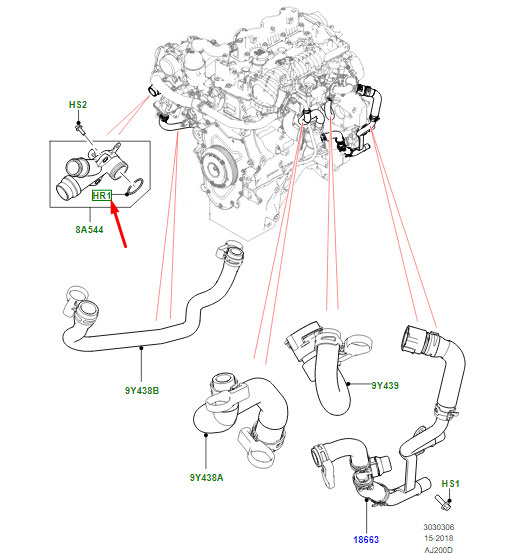 HS2

HR1

8A544

9Y438B

9Y439

9Y438A

HS1

18663

3030306
15-2018
AJ200D