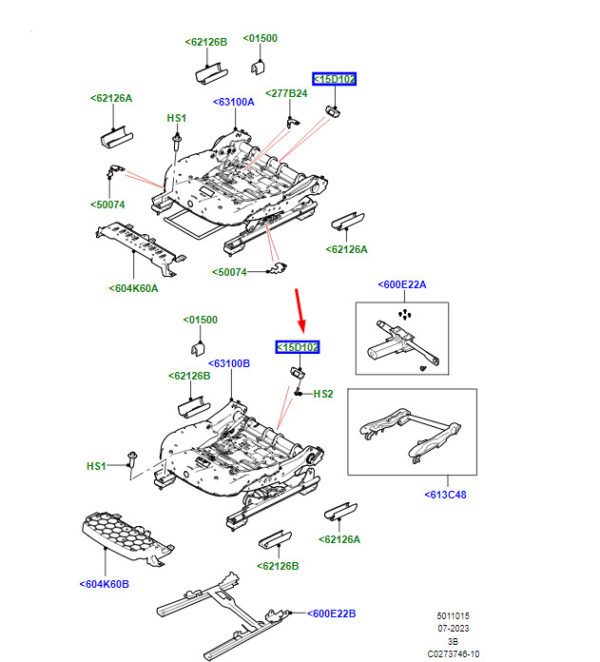 <62126B
<01500
<15D102
<62126A
<63100A
<277B24
HS1
<50074
<62126A
<50074
<604K60A
<600E22A
<01500
<15D102
<63100B
<62126B
HS2
HS1
<613C48
<62126A
<62126B
<604K60B
<600E22B
5011015
07-2023
3B
C0273746-10