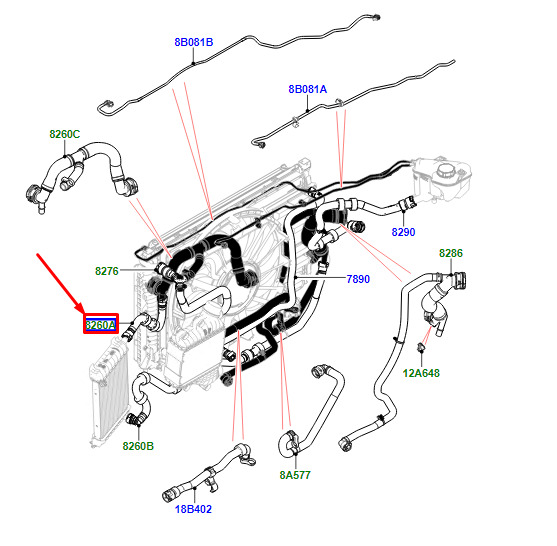 8B081B
8B081A
8260C
8290
8286
8276
7890
8260A
12A648
8260B
8A577
18B402