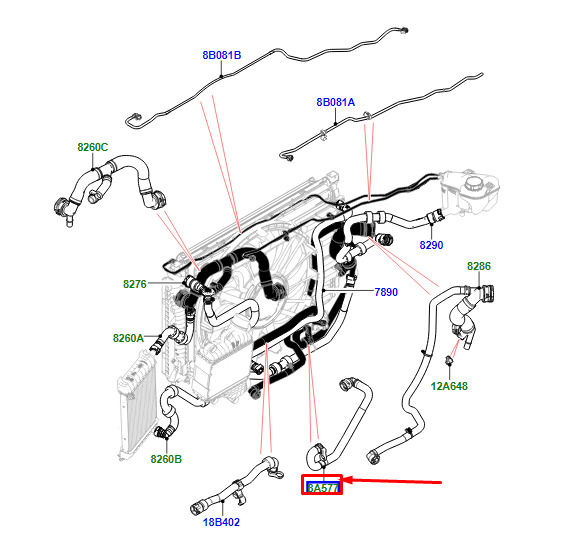 8B081B
8B081A
8260C
8290
8286
8276
7890
8260A
12A648
8260B
8A577
18B402