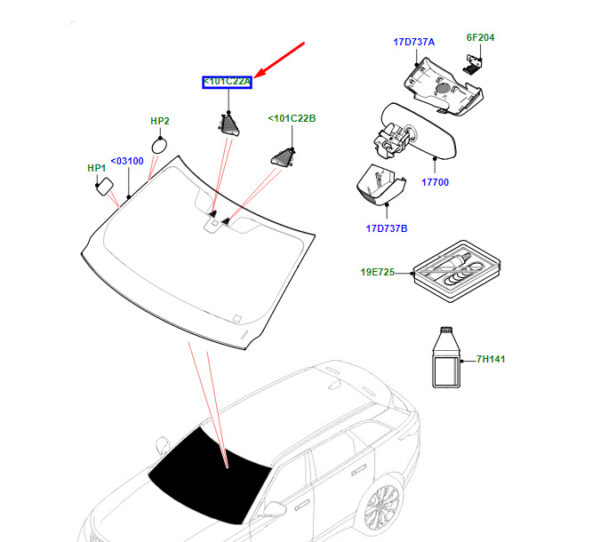 <101C22A
HP2
<101C22B
HP1
<03100
17D737A
6F204
17700
17D737B
19E725
7H141