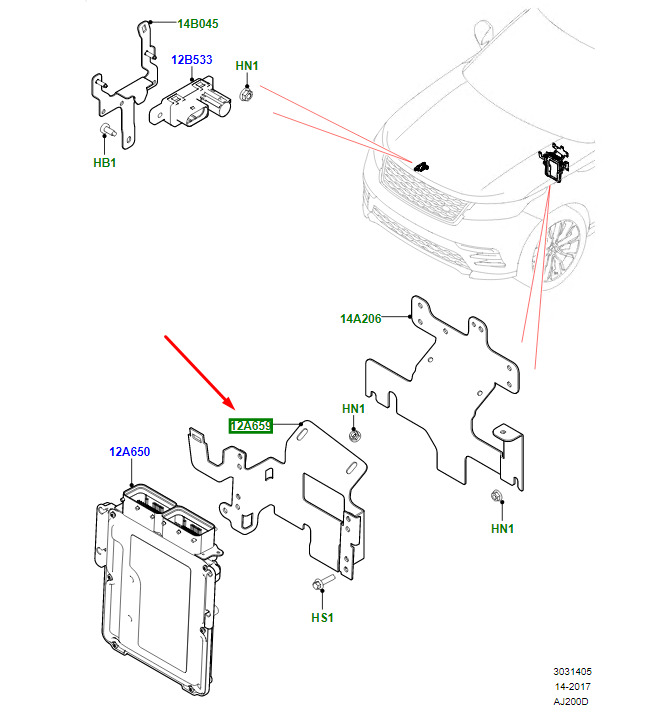 14B045
12B533
HN1
HB1
14A206
12A659
HN1
12A650
HN1
HS1
3031405
14-2017
AJ200D