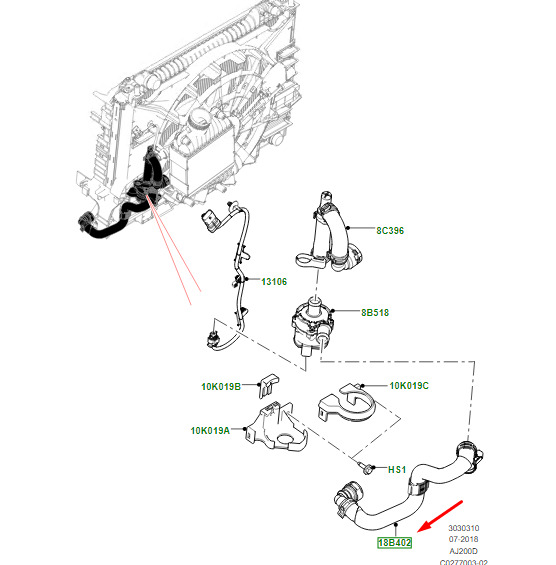 8C396

13106

8B518

10K019B

10K019C

10K019A

HS1

18B402

3030310
07-2018
AJ200D
C0277003-02