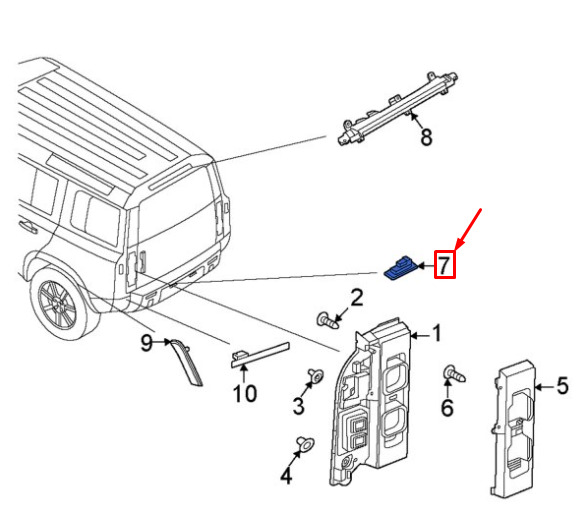 8
7
2
1
9
10
3
6
5
4