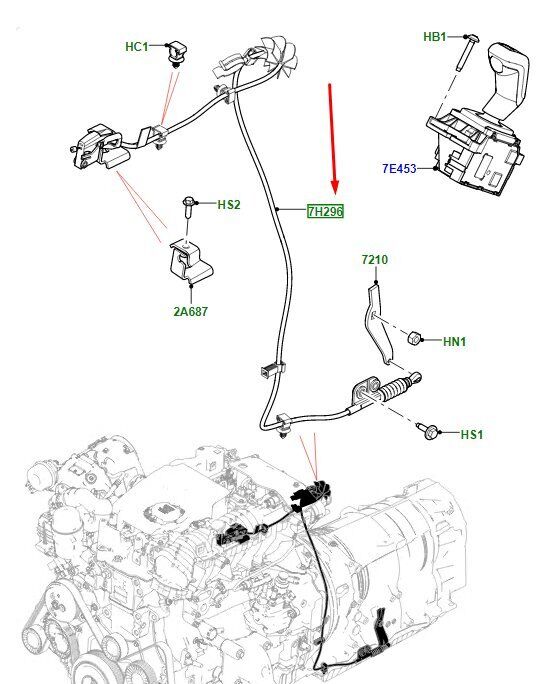 HC1
HB1
7E453
HS2
7H296
2A687
7210
HN1
HS1