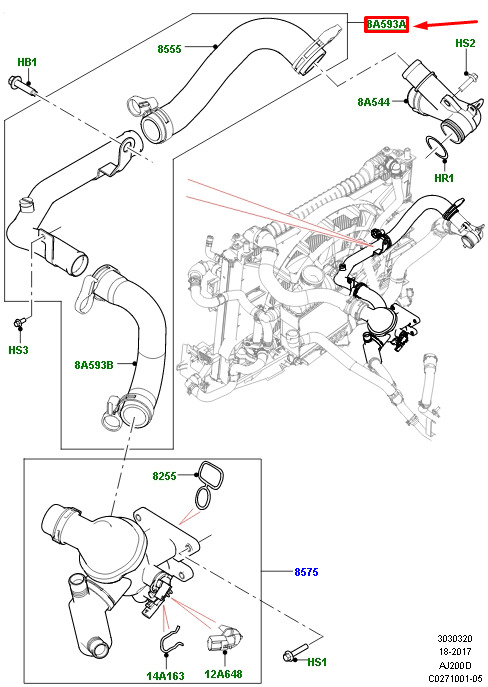 8A593A
8555
HS2
HB1
8A544
HR1
HS3
8A593B
8255
8575
14A163
12A648
HS1
3030320
18-2017
AJ200D
C0271001-05