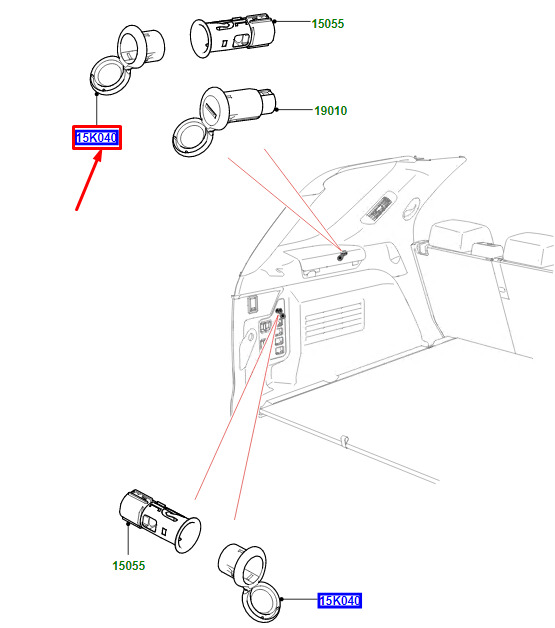 15055

19010

15K040

15055

15K040