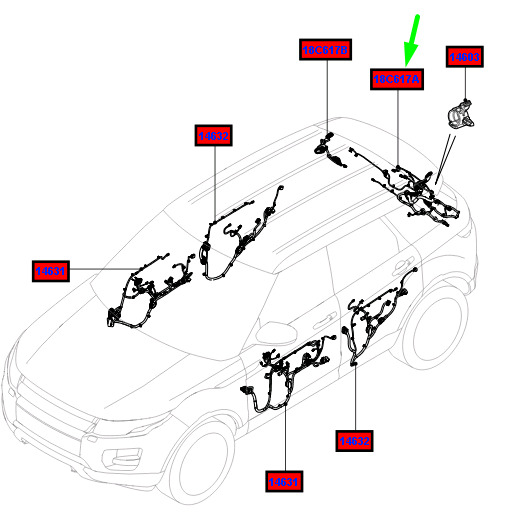 18C617B
18C617A
14603
14632
14631
14632
14631