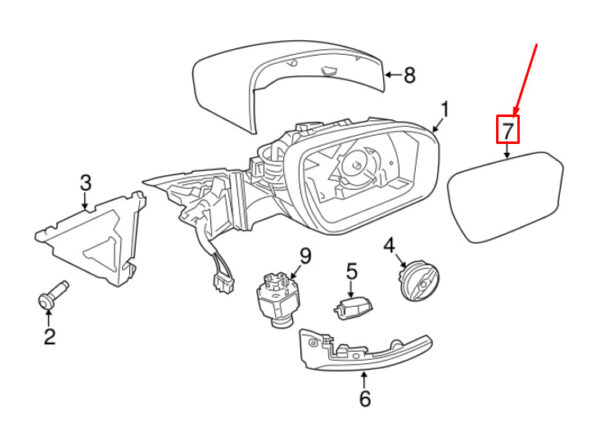 8
1
7
3
9
4
5
2
6