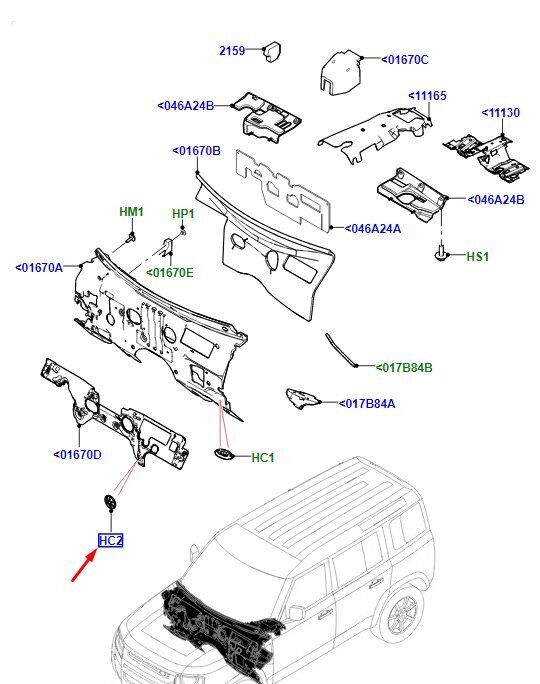 2159
<01670C
<046A24B
<11165
<11130
<01670B
<046A24B
HM1
HP1
<046A24A
HS1
<01670A
<01670E
<017B84B
<017B84A
<01670D
HC1
HC2