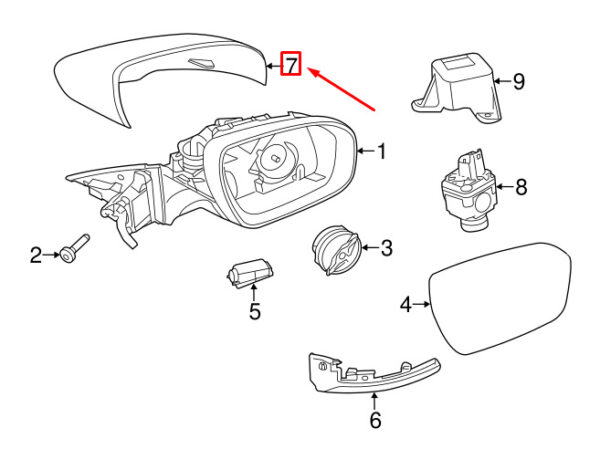 7
9
1
8
2
3
5
4
6