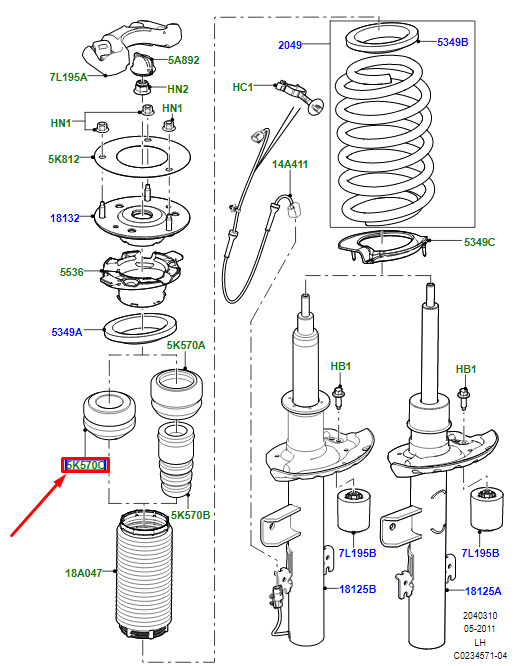 7L195A
5A892
HN2
HN1
HN1
5K812
18132
5536
5349A
5K570A
5K570C
5K570B
18A047
2049
5349B
HC1
14A411
5349C
HB1
HB1
7L195B
7L195B
18125B
18125A
2040310
05-2011
LH
C0234571-04