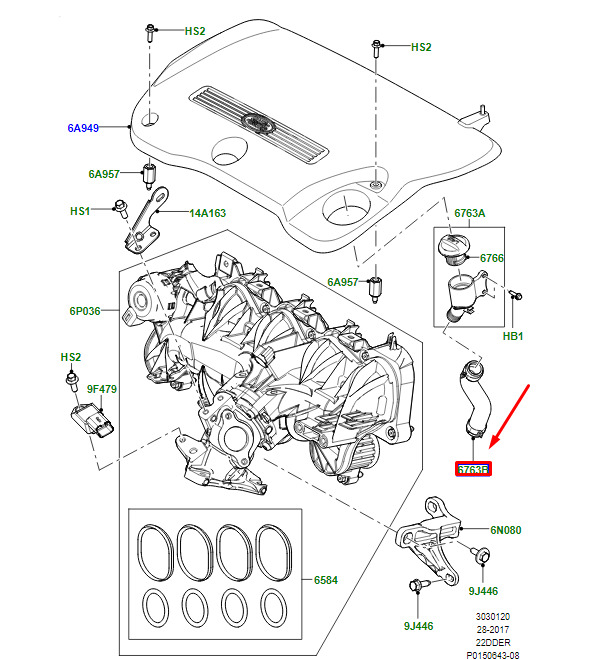 HS2
HS2
6A949
6A957
HS1
14A163
6763A
6766
6A957
6P036
HB1
HS2
9F479
6763B
6N080
6584
9J446
9J446
3030120
28-2017
22DDER
P0150643-08