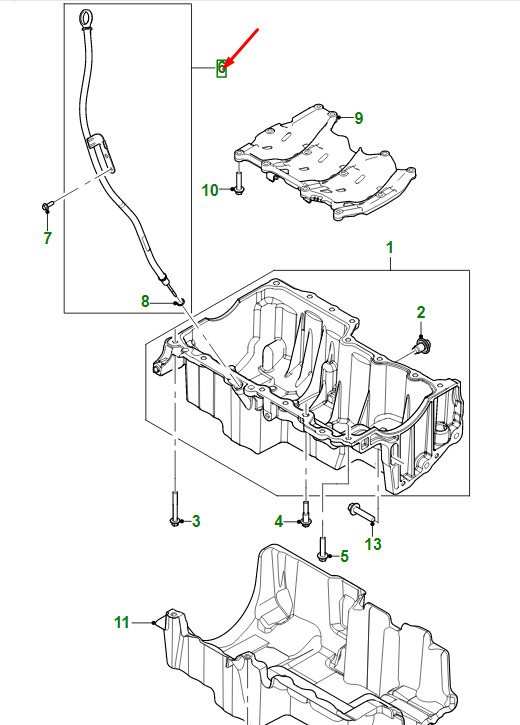 6
9
10
7
1
8
2
3
4
13
5
11