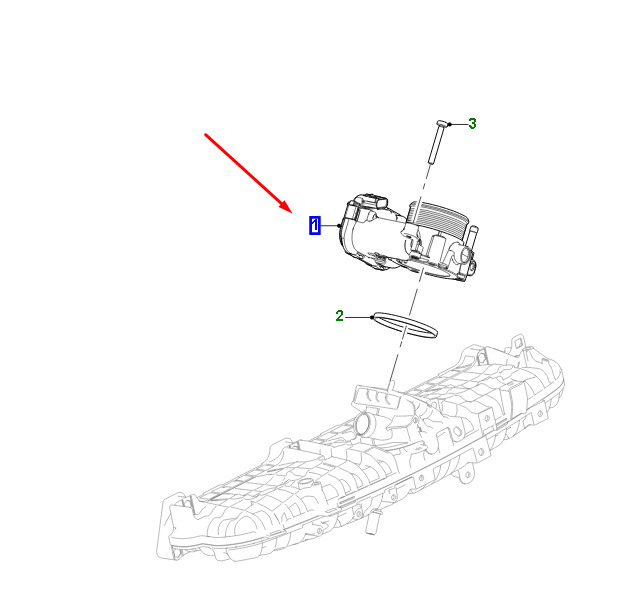 3
1
2