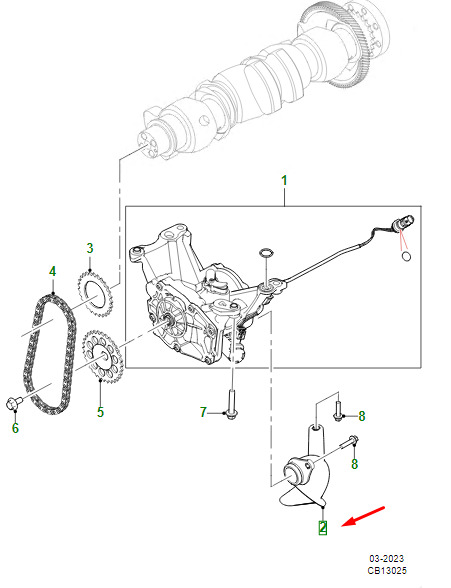 1
3
4
5
6
7
8
8
2
03-2023
CB13025