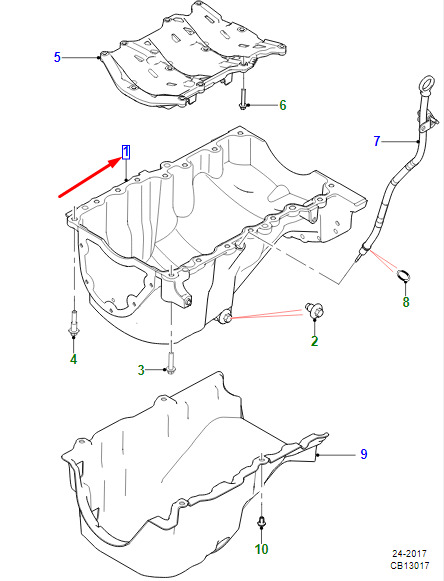 5
6
1
7
8
2
4
3
9
10
24-2017
CB13017