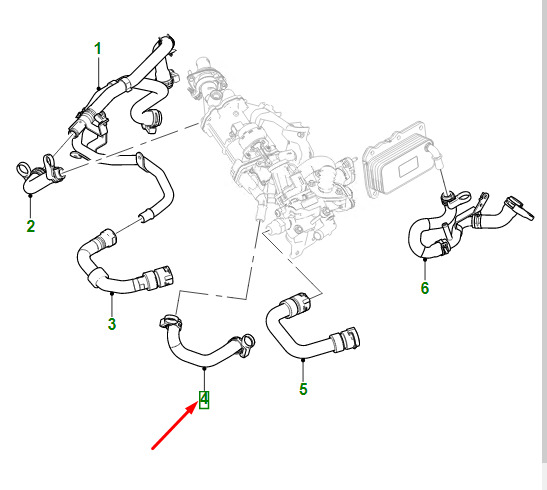 1
2
3
4
5
6