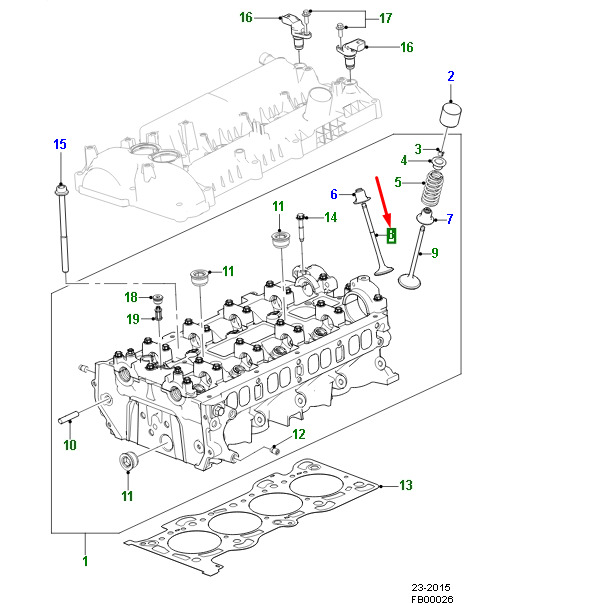 16
17
16
2
15
3
4
5
6
7
8
9
11
14
11
18
19
10
12
11
13
1
23-2015
FB00026