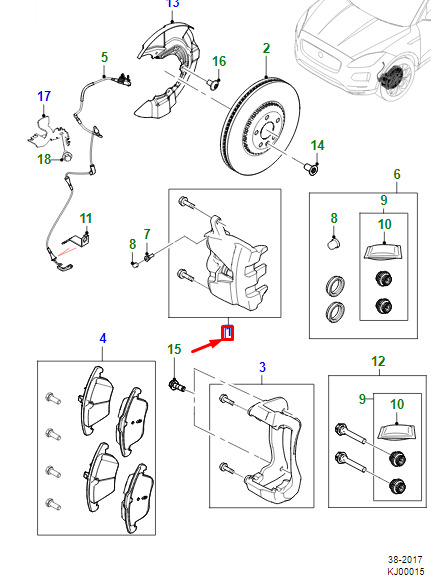 13
5
16
2
17
18
14
6
9
8
10
11
8
7
1
4
15
3
12
9
10
38-2017
KJ00015