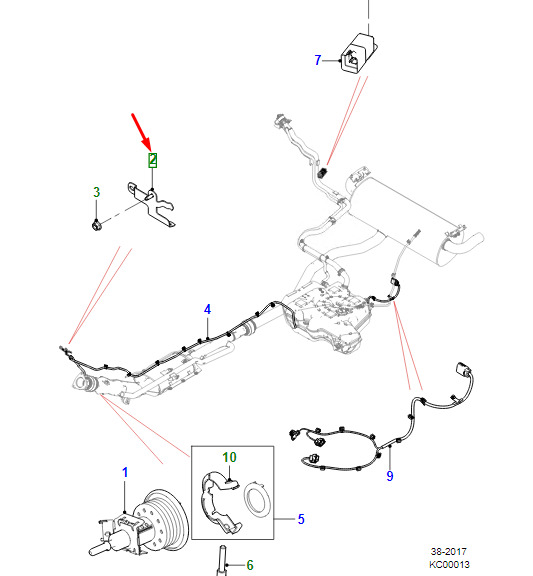 7

2

3

4

10

1

5

9

6

38-2017
KC00013