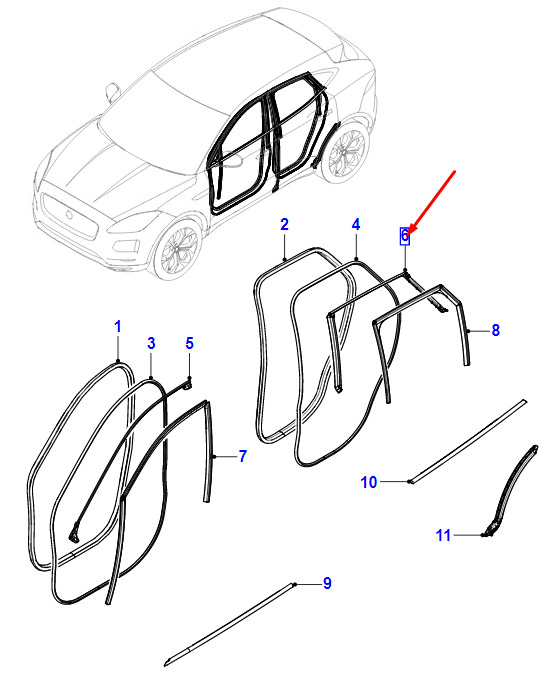 2
4
6
8
1
3
5
7
10
11
9