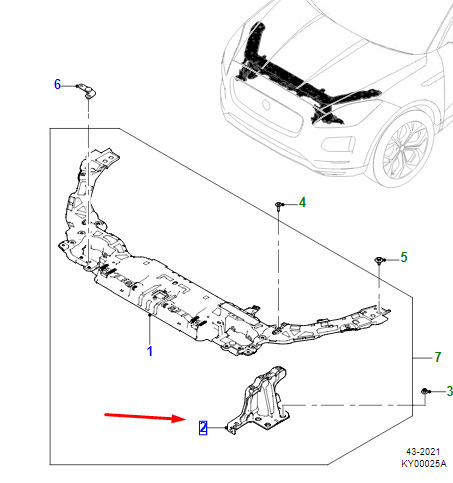 6
4
5
1
7
3
2
43-2021
KY00025A