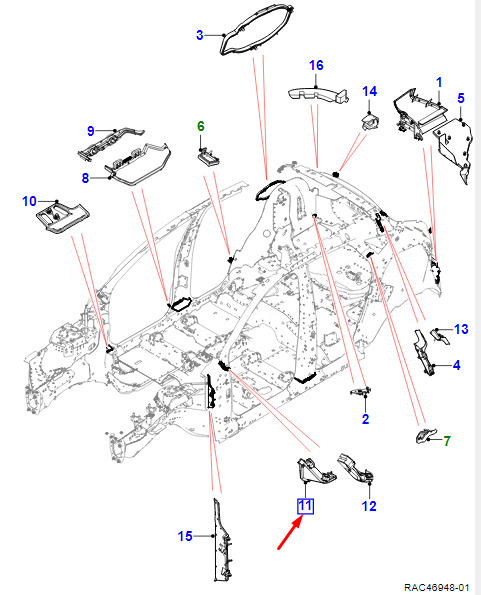 3
16
14
1
5
9
6
8
10
13
4
2
7
11
12
15
RAC46948-01