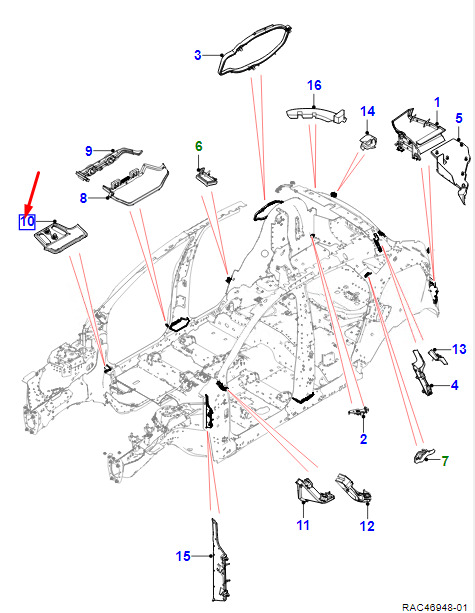 3

16

14

1

5

9

6

8

10

13

4

2

7

11

12

15

RAC46948-01