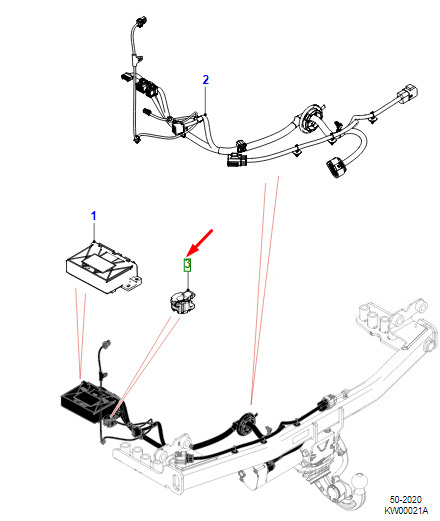 2

1

3

50-2020
KW00021A