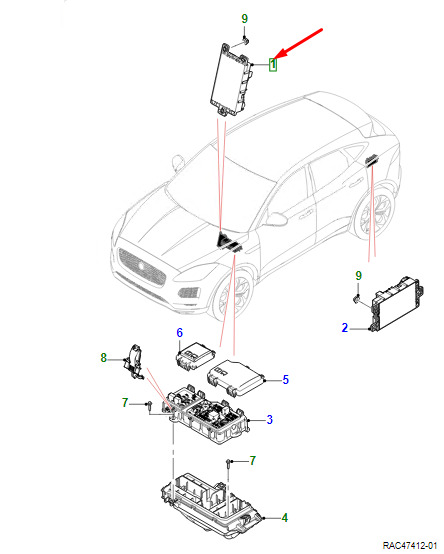 9
1
9
2
6
8
5
7
3
7
4
RAC47412-01