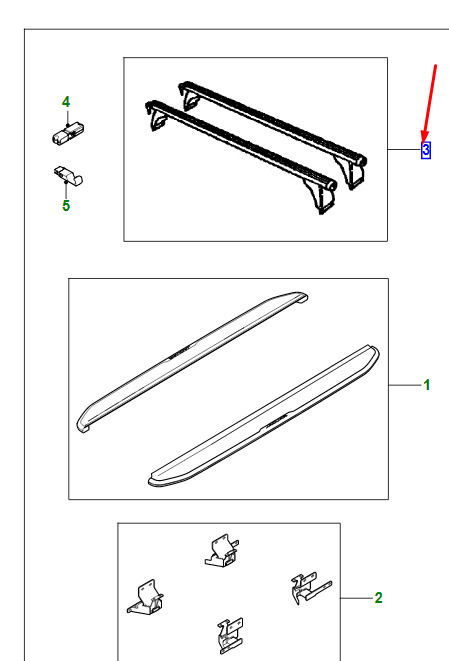 4
5
3
1
2