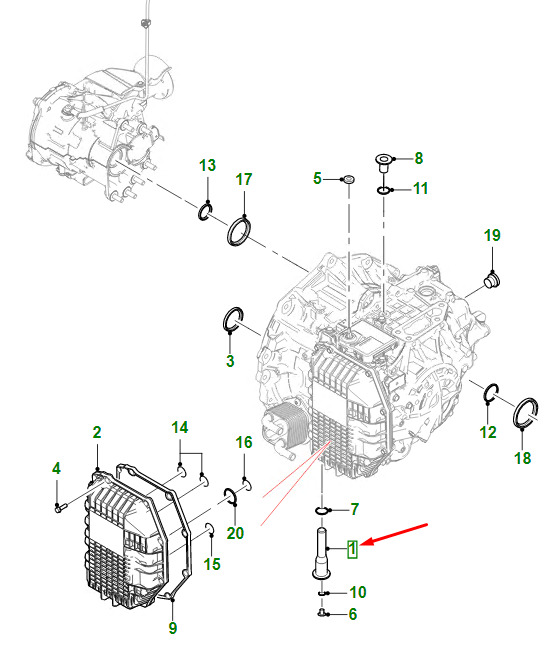 13
17
5
8
11
19
3
12
18
2
14
16
4
7
20
15
1
10
9
6