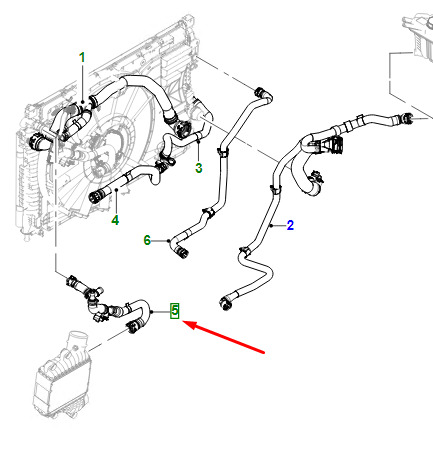 1
3
4
6
2
5